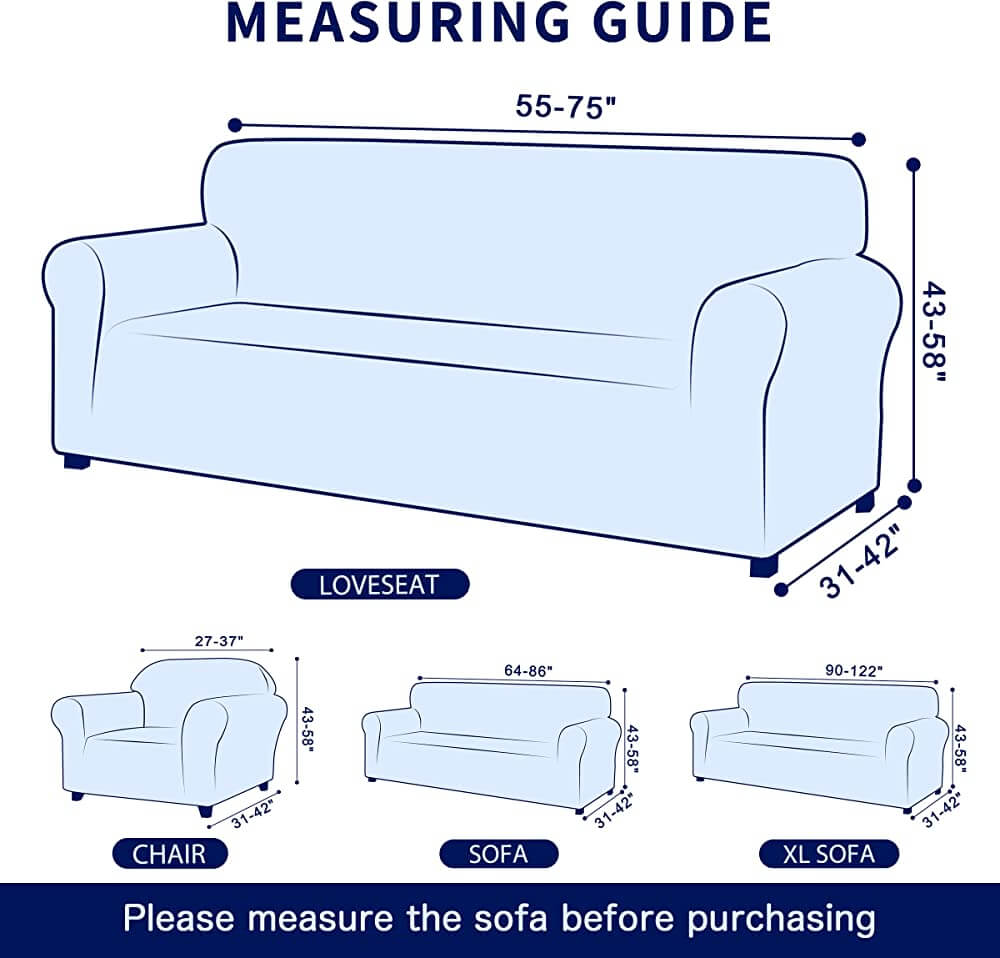 MEASURING GUIDE

55-75"

43-58"

31-42"

LOVESEAT

27-37"

43-58"

31-42"

CHAIR

64-86"

43-58"

31-42"

SOFA

90-122"

43-58"

31-42"

XL SOFA

Please measure the sofa before purchasing